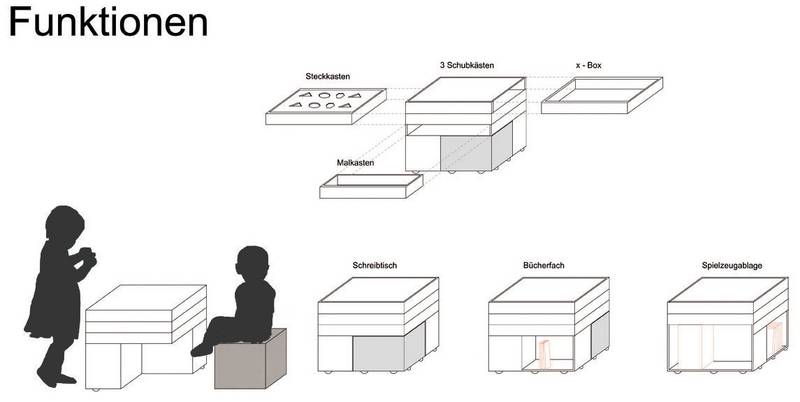 Funktionen

Steckkasten

3 Schubkästen

x - Box

Malkasten

Schreibtisch

Bücherfach

Spielzeugablage